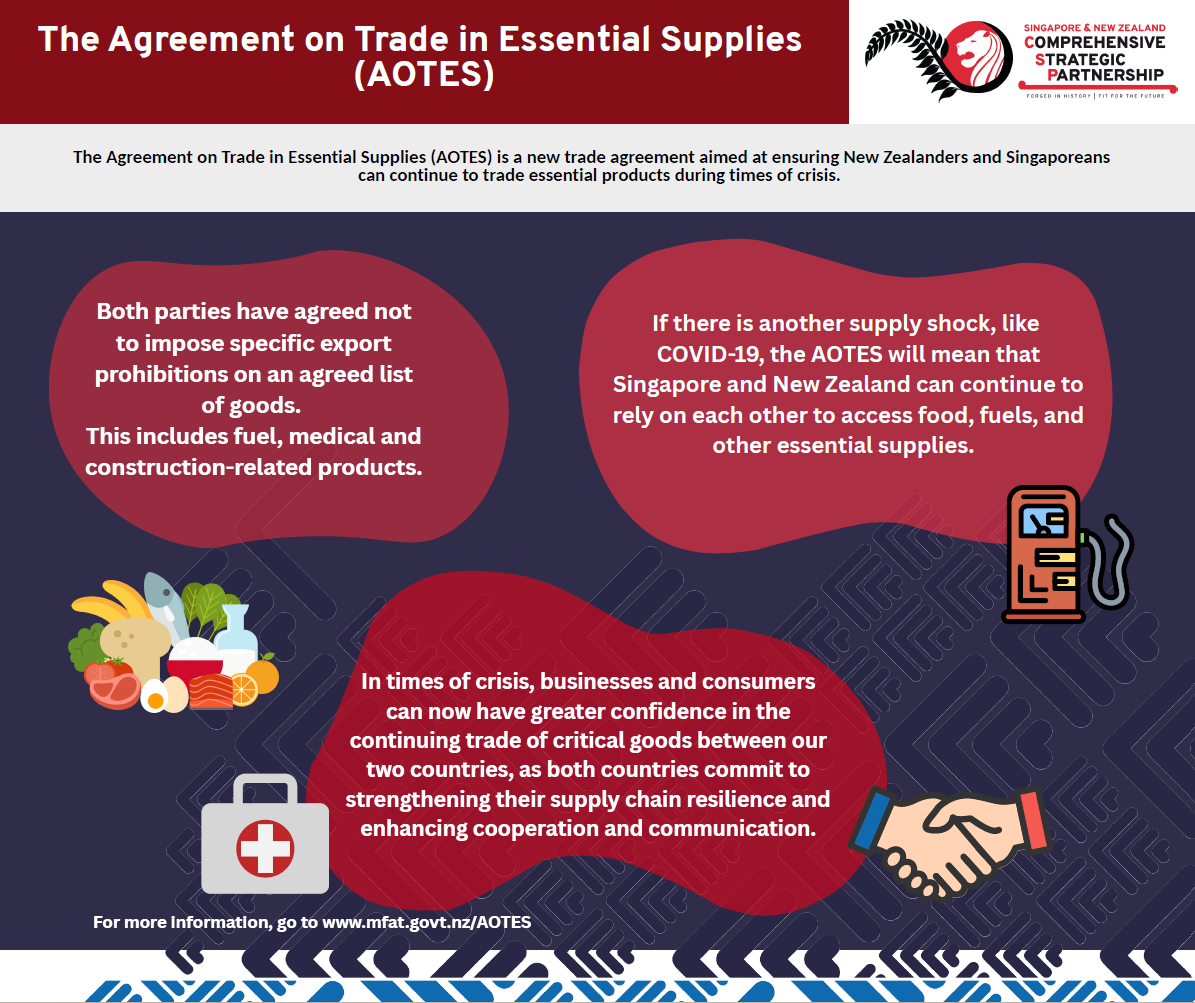 The Agreement on Trade in Essential Supplies (AOTES)

SINGAPORE & NEW ZEALAND
COMPREHENSIVE STRATEGIC PARTNERSHIP
FORGED IN HISTORY | FIT FOR THE FUTURE

The Agreement on Trade in Essential Supplies (AOTES) is a new trade agreement aimed at ensuring New Zealanders and Singaporeans can continue to trade essential products during times of crisis.

Both parties have agreed not to impose specific export prohibitions on an agreed list of goods.
This includes fuel, medical and construction-related products.

If there is another supply shock, like COVID-19, the AOTES will mean that Singapore and New Zealand can continue to rely on each other to access food, fuels, and other essential supplies.

In times of crisis, businesses and consumers can now have greater confidence in the continuing trade of critical goods between our two countries, as both countries commit to strengthening their supply chain resilience and enhancing cooperation and communication.

For more information, go to www.mfat.govt.nz/AOTES